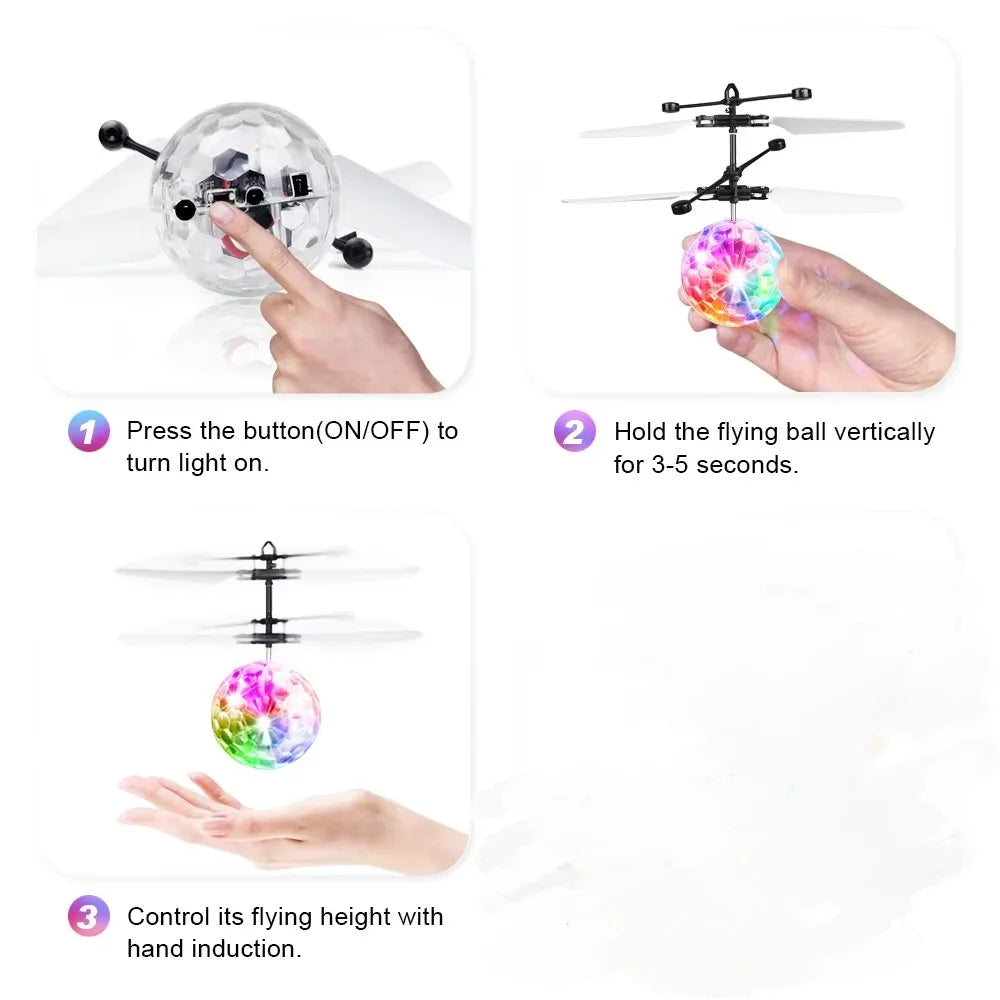 1 Press the button(ON/OFF) to turn light on.

2 Hold the flying ball vertically for 3-5 seconds.

3 Control its flying height with hand induction.